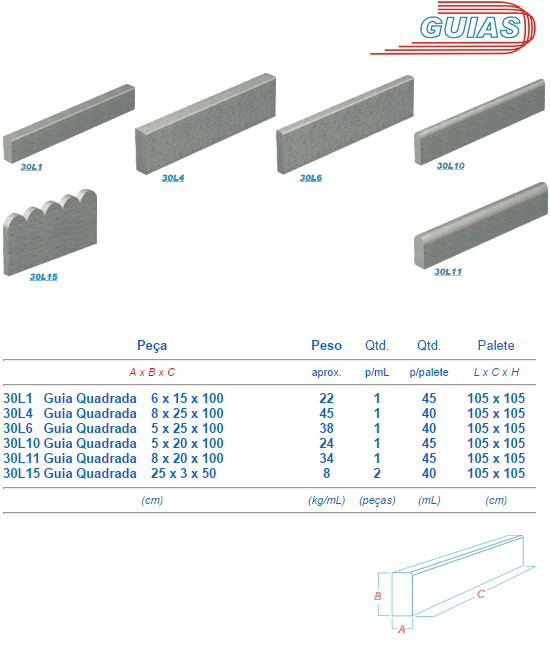 GUIAS

30L1
30L4
30L6
30L10
30L15
30L11

| Peça | Peso | Qtd. | Qtd. | Palete |
|---|---|---|---|---|
| A x B x C | aprox. | p/mL | p/palete | L x C x H |
| 30L1 Guia Quadrada 6 x 15 x 100 | 22 | 1 | 45 | 105 x 105 |
| 30L4 Guia Quadrada 8 x 25 x 100 | 45 | 1 | 40 | 105 x 105 |
| 30L6 Guia Quadrada 5 x 25 x 100 | 38 | 1 | 40 | 105 x 105 |
| 30L10 Guia Quadrada 5 x 20 x 100 | 24 | 1 | 45 | 105 x 105 |
| 30L11 Guia Quadrada 8 x 20 x 100 | 34 | 1 | 45 | 105 x 105 |
| 30L15 Guia Quadrada 25 x 3 x 50 | 8 | 2 | 40 | 105 x 105 |
| (cm) | (kg/mL) | (peças) | (mL) | (cm) |

B
C
A